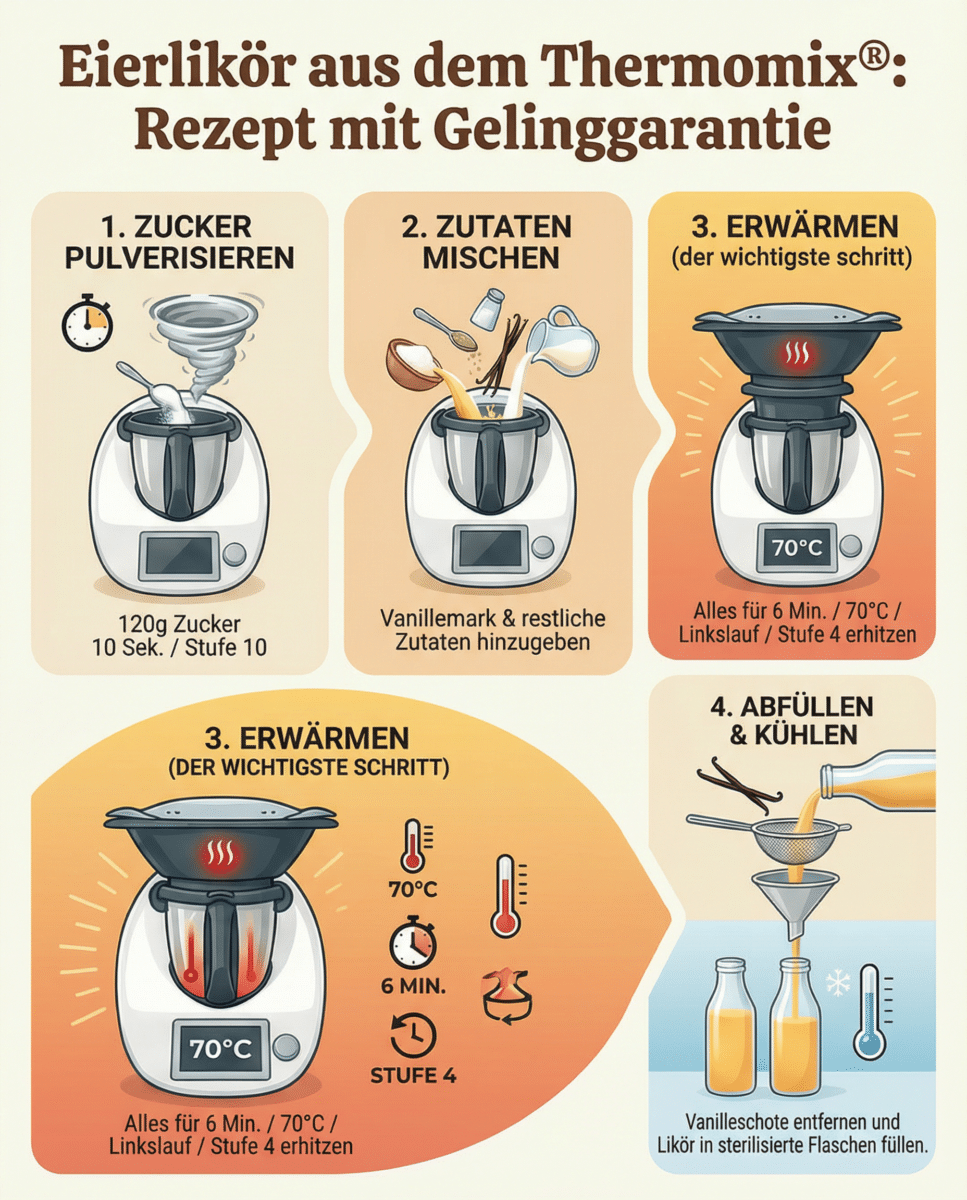 Eierlikör aus dem Thermomix®: Rezept mit Gelinggarantie

1. ZUCKER PULVERISIEREN

120g Zucker
10 Sek. / Stufe 10

2. ZUTATEN MISCHEN

Vanillemark & restliche Zutaten hinzugeben

3. ERWÄRMEN
(der wichtigste schritt)

70°C

Alles für 6 Min. / 70°C / Linkslauf / Stufe 4 erhitzen

3. ERWÄRMEN
(DER WICHTIGSTE SCHRITT)

70°C

70°C

6 MIN.

STUFE 4

Alles für 6 Min. / 70°C / Linkslauf / Stufe 4 erhitzen

4. ABFÜLLEN & KÜHLEN

Vanilleschote entfernen und Likör in sterilisierte Flaschen füllen.